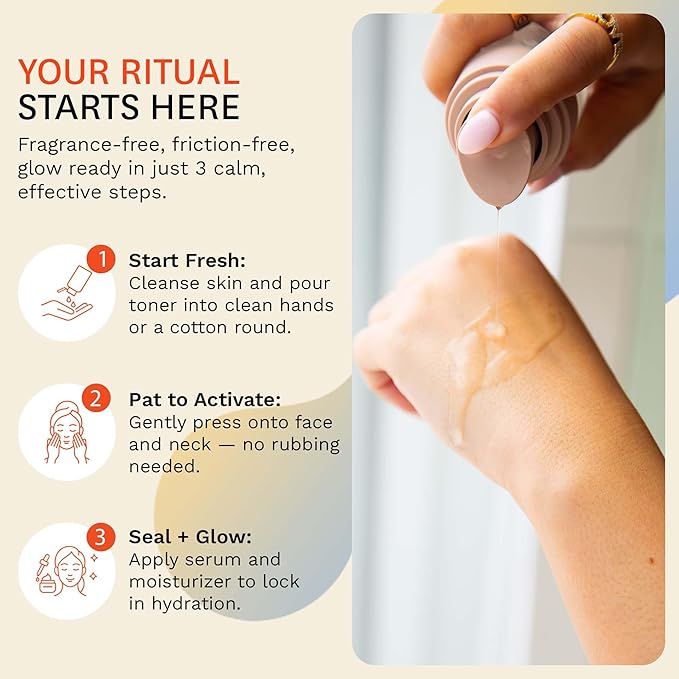 YOUR RITUAL
STARTS HERE

Fragrance-free, friction-free, glow ready in just 3 calm, effective steps.

1

Start Fresh:
Cleanse skin and pour toner into clean hands or a cotton round.

2

Pat to Activate:
Gently press onto face and neck — no rubbing needed.

3

Seal + Glow:
Apply serum and moisturizer to lock in hydration.