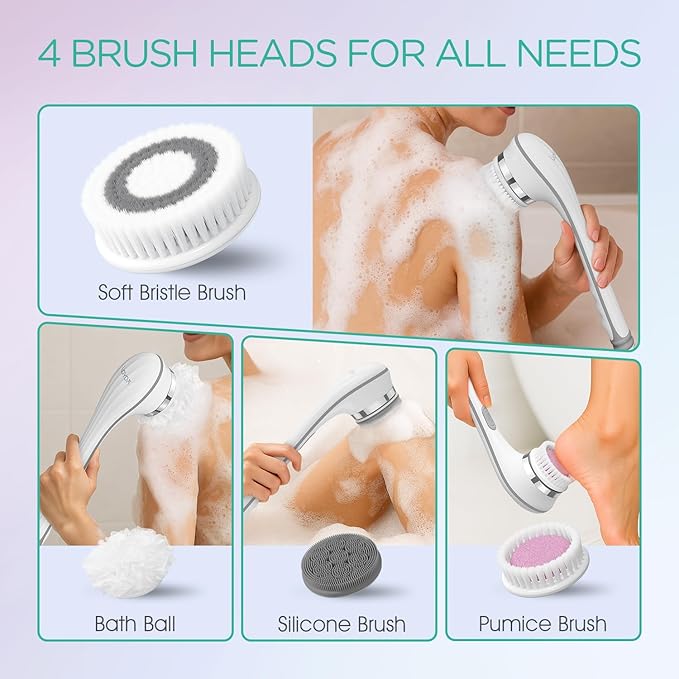 4 BRUSH HEADS FOR ALL NEEDS

Soft Bristle Brush

Bath Ball

Silicone Brush

Pumice Brush