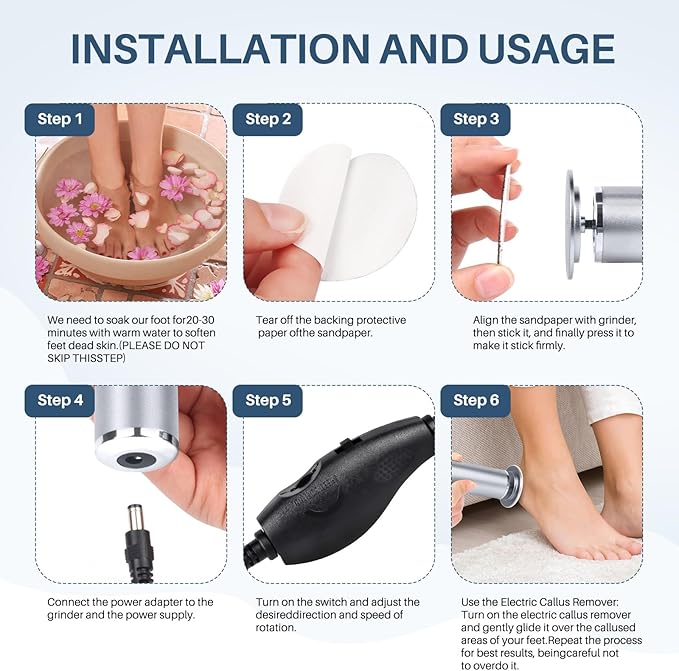 INSTALLATION AND USAGE

Step 1

We need to soak our foot for20-30 minutes with warm water to soften feet dead skin.(PLEASE DO NOT SKIP THISSTEP)

Step 2

Tear off the backing protective paper ofthe sandpaper.

Step 3

Align the sandpaper with grinder, then stick it, and finally press it to make it stick firmly.

Step 4

Connect the power adapter to the grinder and the power supply.

Step 5

Turn on the switch and adjust the desireddirection and speed of rotation.

Step 6

Use the Electric Callus Remover: Turn on the electric callus remover and gently glide it over the callused areas of your feet.Repeat the process for best results, beingcareful not to overdo it.