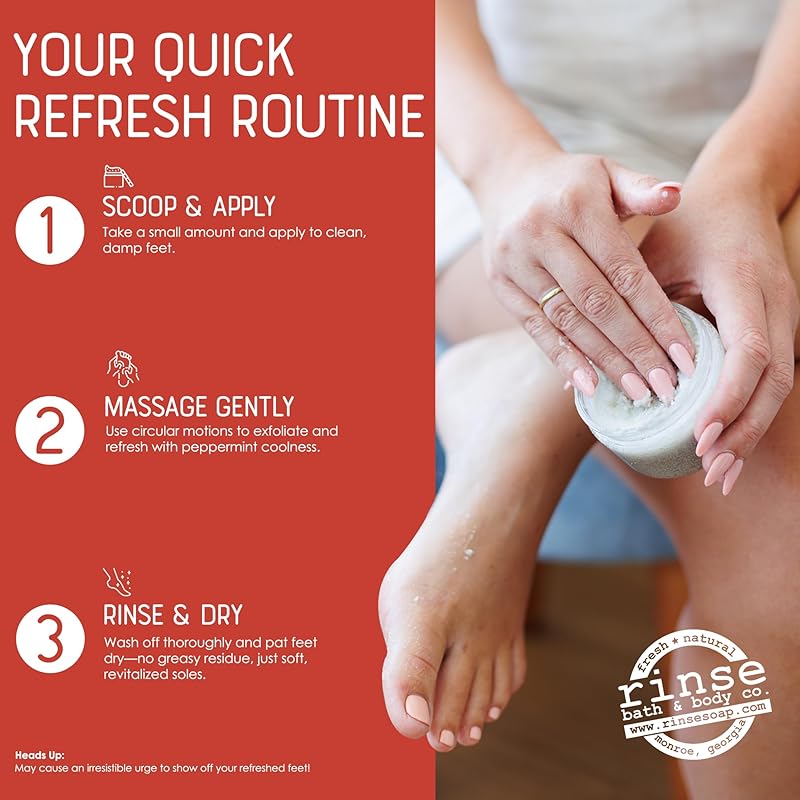 YOUR QUICK REFRESH ROUTINE

1
SCOOP & APPLY
Take a small amount and apply to clean, damp feet.

2
MASSAGE GENTLY
Use circular motions to exfoliate and refresh with peppermint coolness.

3
RINSE & DRY
Wash off thoroughly and pat feet dry—no greasy residue, just soft, revitalized soles.

Heads Up:
May cause an irresistible urge to show off your refreshed feet!

fresh ★ natural
rinse
bath & body co.
www.rinsesoap.com
monroe, georgia