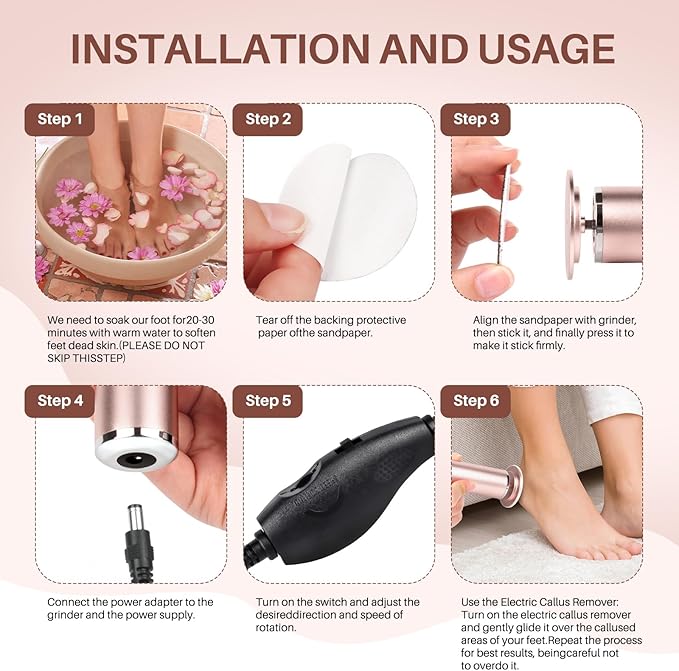 INSTALLATION AND USAGE

Step 1

We need to soak our foot for20-30 minutes with warm water to soften feet dead skin.(PLEASE DO NOT SKIP THISSTEP)

Step 2

Tear off the backing protective paper ofthe sandpaper.

Step 3

Align the sandpaper with grinder, then stick it, and finally press it to make it stick firmly.

Step 4

Connect the power adapter to the grinder and the power supply.

Step 5

Turn on the switch and adjust the desireddirection and speed of rotation.

Step 6

Use the Electric Callus Remover: Turn on the electric callus remover and gently glide it over the callused areas of your feet.Repeat the process for best results, beingcareful not to overdo it.