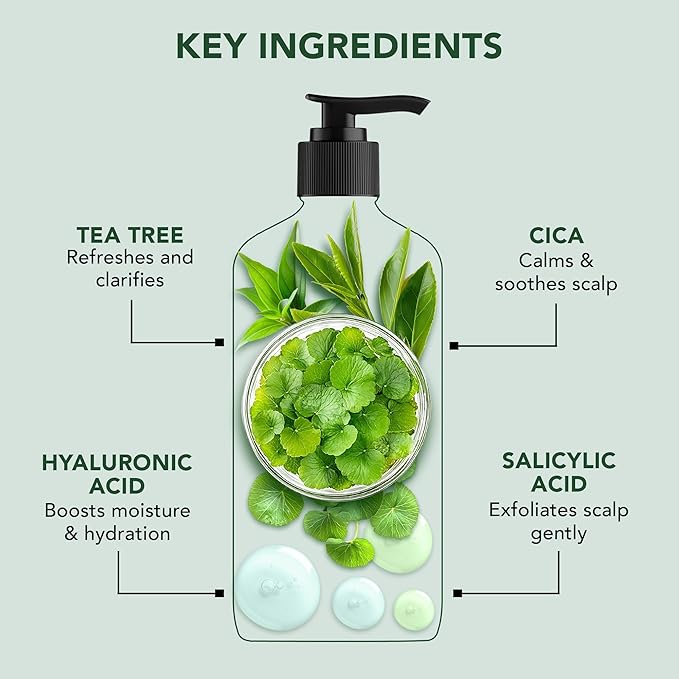 KEY INGREDIENTS

TEA TREE
Refreshes and clarifies

CICA
Calms & soothes scalp

HYALURONIC ACID
Boosts moisture & hydration

SALICYLIC ACID
Exfoliates scalp gently