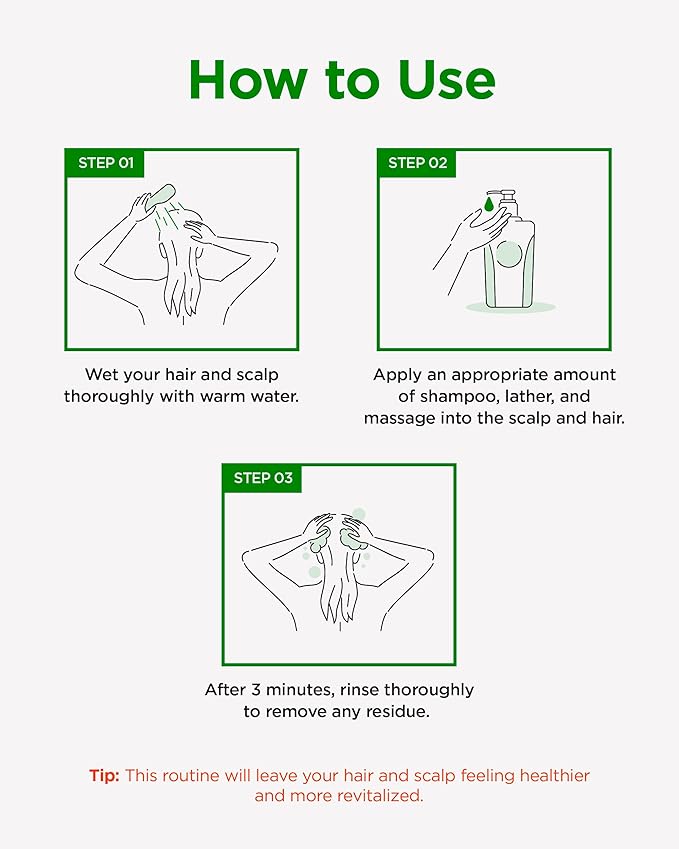 How to Use

STEP 01

Wet your hair and scalp thoroughly with warm water.

STEP 02

Apply an appropriate amount of shampoo, lather, and massage into the scalp and hair.

STEP 03

After 3 minutes, rinse thoroughly to remove any residue.

Tip: This routine will leave your hair and scalp feeling healthier and more revitalized.