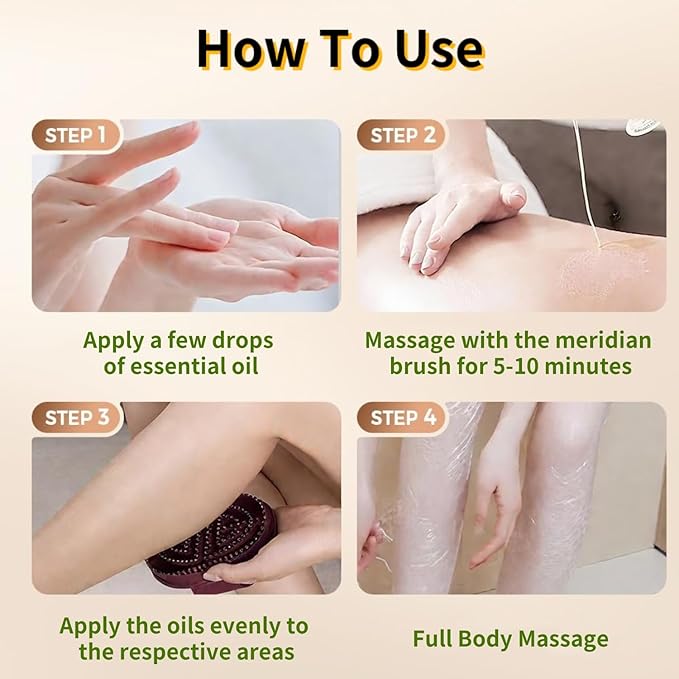 How To Use

STEP 1

Apply a few drops of essential oil

STEP 2

Massage with the meridian brush for 5-10 minutes

STEP 3

Apply the oils evenly to the respective areas

STEP 4

Full Body Massage