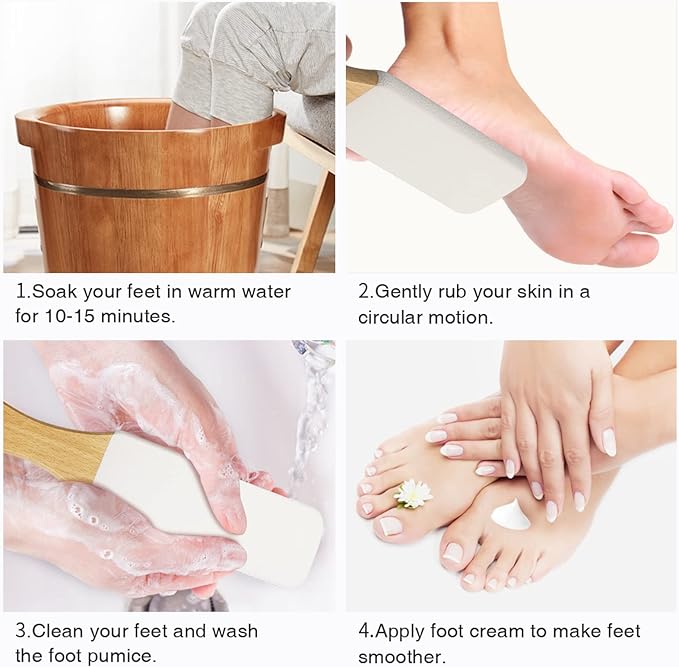 1.Soak your feet in warm water for 10-15 minutes.

2.Gently rub your skin in a circular motion.

3.Clean your feet and wash the foot pumice.

4.Apply foot cream to make feet smoother.