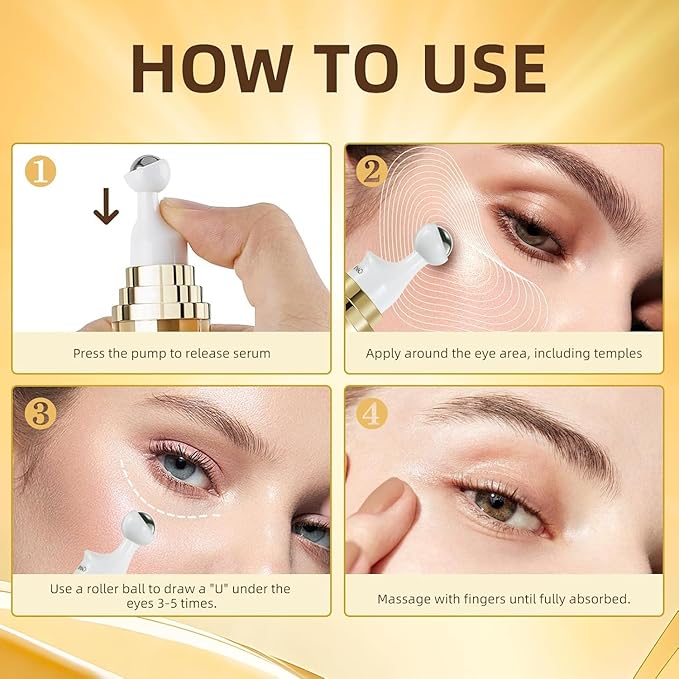 HOW TO USE

1

Press the pump to release serum

2

Apply around the eye area, including temples

3

Use a roller ball to draw a "U" under the eyes 3-5 times.

4

Massage with fingers until fully absorbed.