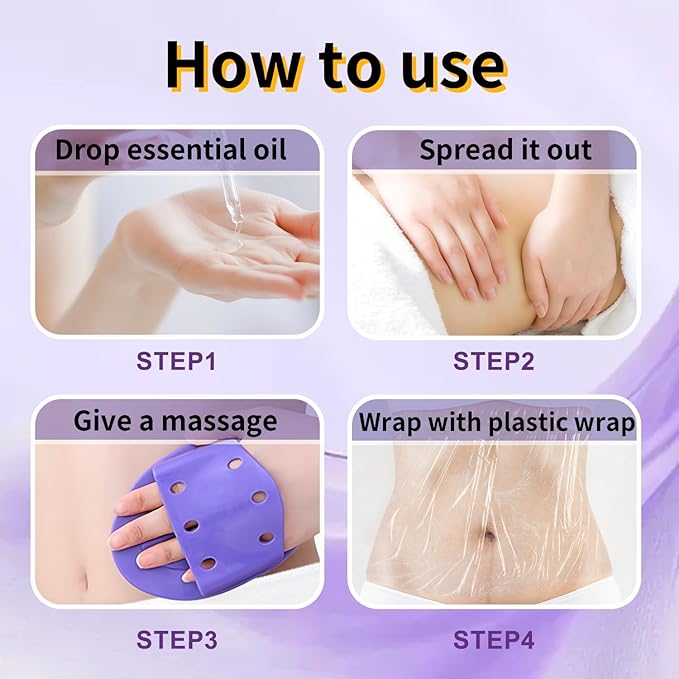 How to use

Drop essential oil

STEP1

Spread it out

STEP2

Give a massage

STEP3

Wrap with plastic wrap

STEP4