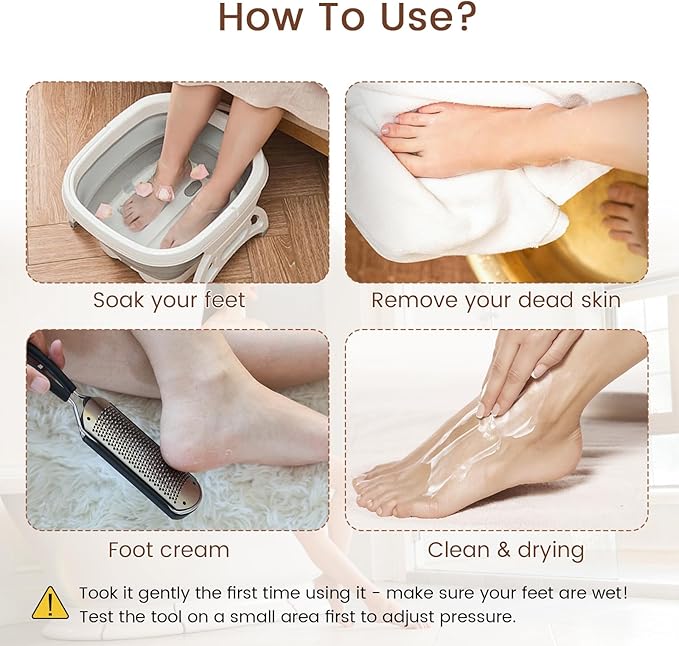 How To Use?

Soak your feet

Remove your dead skin

Foot cream

Clean & drying

Took it gently the first time using it - make sure your feet are wet! Test the tool on a small area first to adjust pressure.