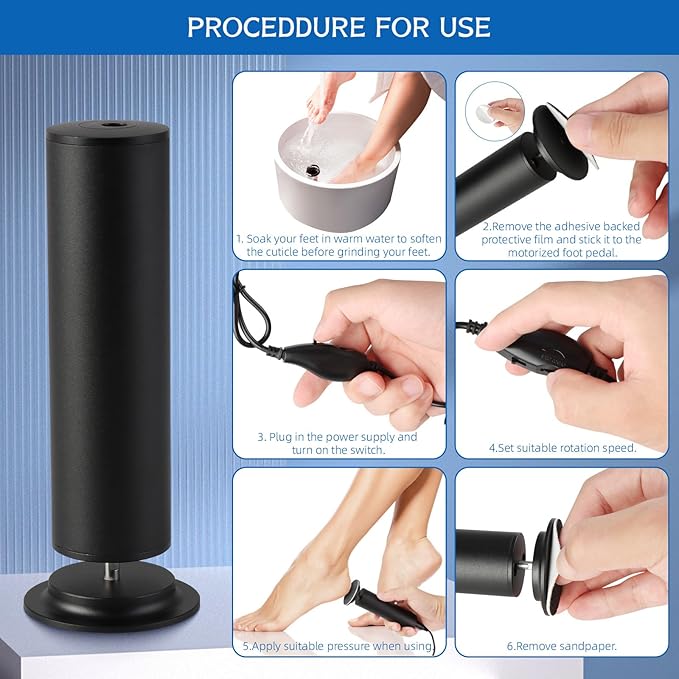 PROCEDDURE FOR USE

1. Soak your feet in warm water to soften the cuticle before grinding your feet.

2.Remove the adhesive backed protective film and stick it to the motorized foot pedal.

3. Plug in the power supply and turn on the switch.

4.Set suitable rotation speed.

5.Apply suitable pressure when using.

6.Remove sandpaper.