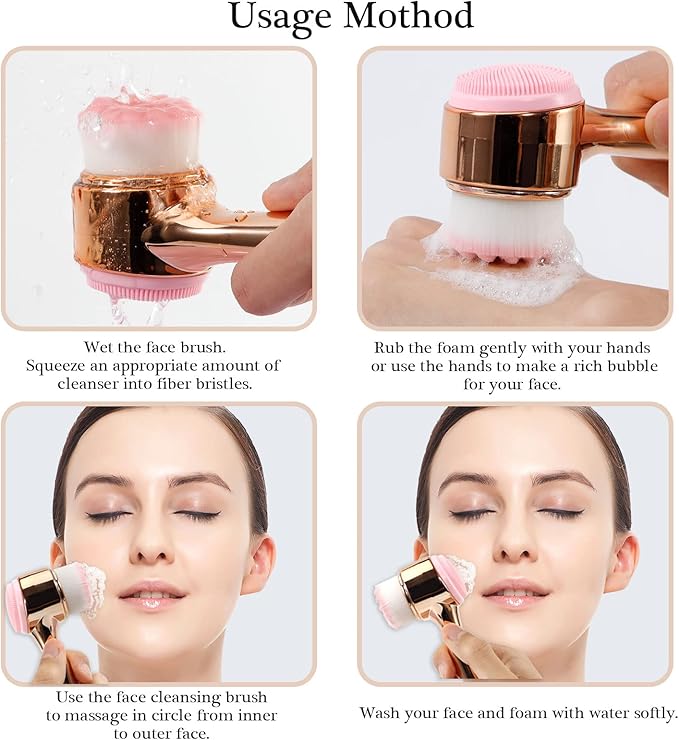 Usage Mothod

Wet the face brush.
Squeeze an appropriate amount of cleanser into fiber bristles.

Rub the foam gently with your hands or use the hands to make a rich bubble for your face.

Use the face cleansing brush to massage in circle from inner to outer face.

Wash your face and foam with water softly.