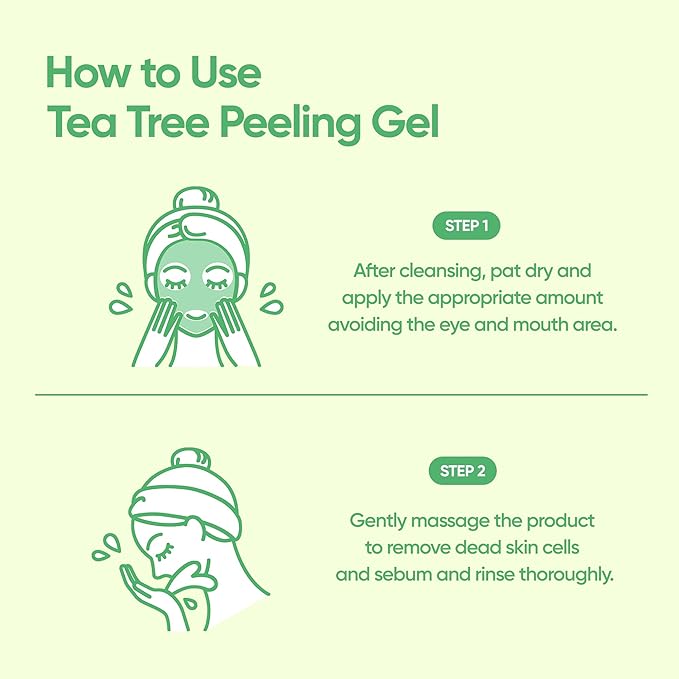 How to Use
Tea Tree Peeling Gel

STEP 1

After cleansing, pat dry and apply the appropriate amount avoiding the eye and mouth area.

STEP 2

Gently massage the product to remove dead skin cells and sebum and rinse thoroughly.