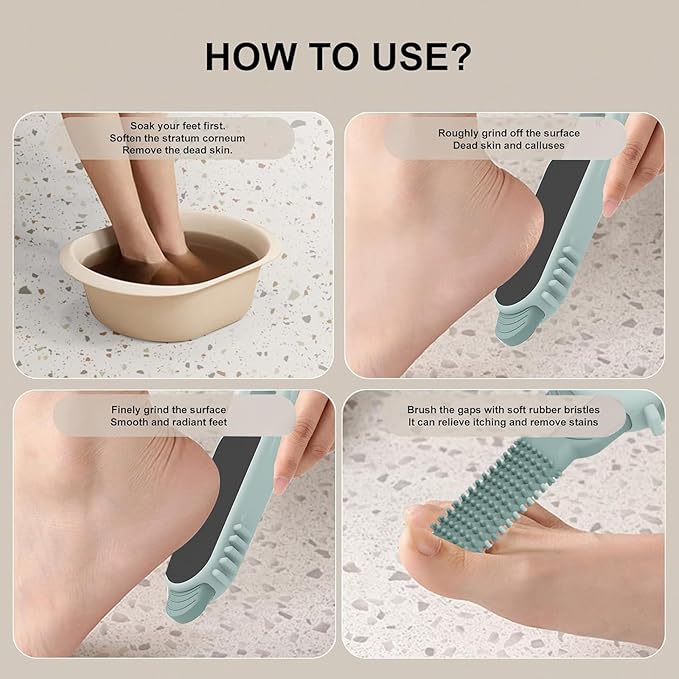 HOW TO USE?

Soak your feet first.
Soften the stratum corneum
Remove the dead skin.

Roughly grind off the surface
Dead skin and calluses

Finely grind the surface
Smooth and radiant feet

Brush the gaps with soft rubber bristles
It can relieve itching and remove stains