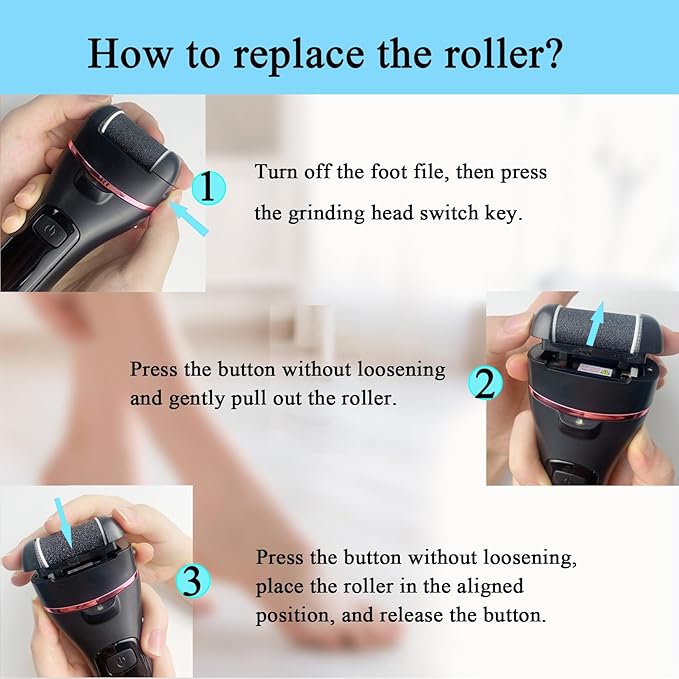 How to replace the roller?

1

Turn off the foot file, then press the grinding head switch key.

Press the button without loosening and gently pull out the roller.

2

3

Press the button without loosening, place the roller in the aligned position, and release the button.