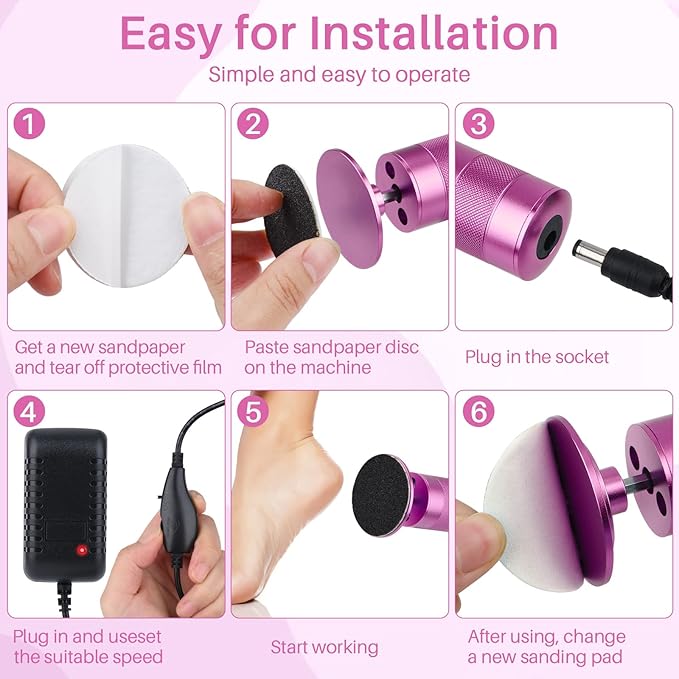 Easy for Installation

Simple and easy to operate

1

Get a new sandpaper and tear off protective film

2

Paste sandpaper disc on the machine

3

Plug in the socket

4

Plug in and useset the suitable speed

5

Start working

6

After using, change a new sanding pad