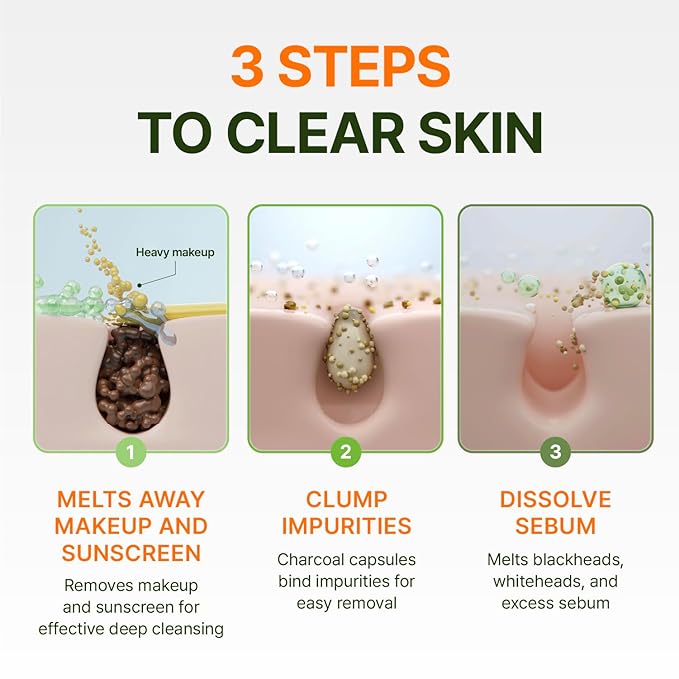 3 STEPS
TO CLEAR SKIN

Heavy makeup

1

MELTS AWAY MAKEUP AND SUNSCREEN

Removes makeup and sunscreen for effective deep cleansing

2

CLUMP IMPURITIES

Charcoal capsules bind impurities for easy removal

3

DISSOLVE SEBUM

Melts blackheads, whiteheads, and excess sebum