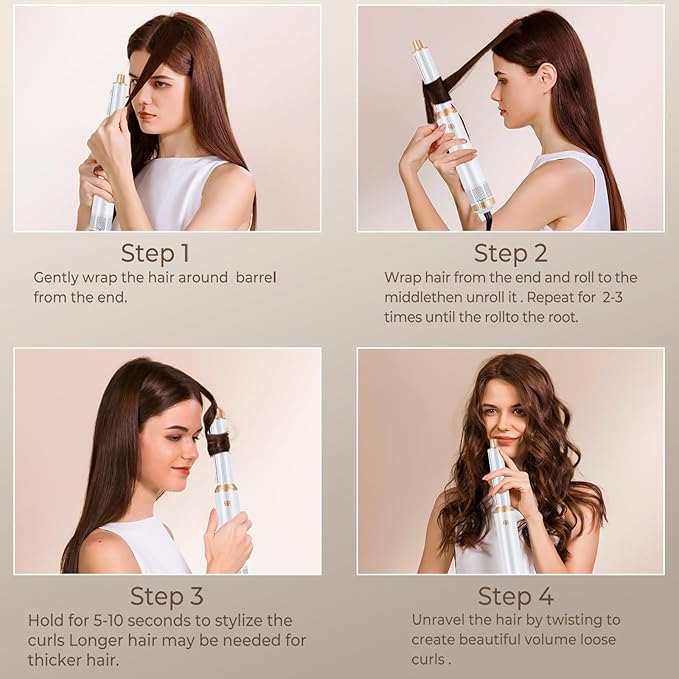 Step 1
Gently wrap the hair around barrel from the end.

Step 2
Wrap hair from the end and roll to the middlethen unroll it . Repeat for 2-3 times until the rollto the root.

Step 3
Hold for 5-10 seconds to stylize the curls Longer hair may be needed for thicker hair.

Step 4
Unravel the hair by twisting to create beautiful volume loose curls .