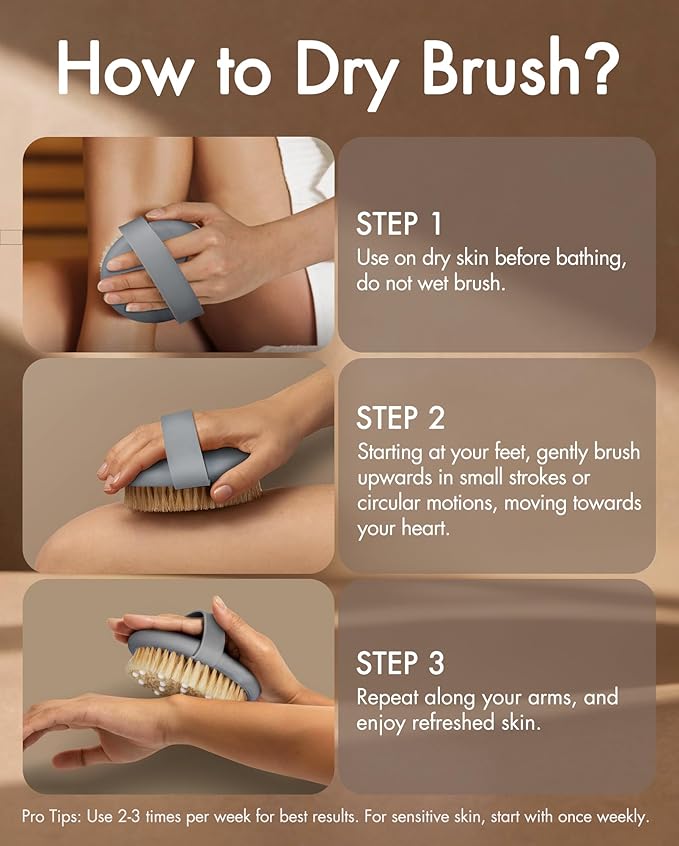 How to Dry Brush?

STEP 1
Use on dry skin before bathing, do not wet brush.

STEP 2
Starting at your feet, gently brush upwards in small strokes or circular motions, moving towards your heart.

STEP 3
Repeat along your arms, and enjoy refreshed skin.

Pro Tips: Use 2-3 times per week for best results. For sensitive skin, start with once weekly.