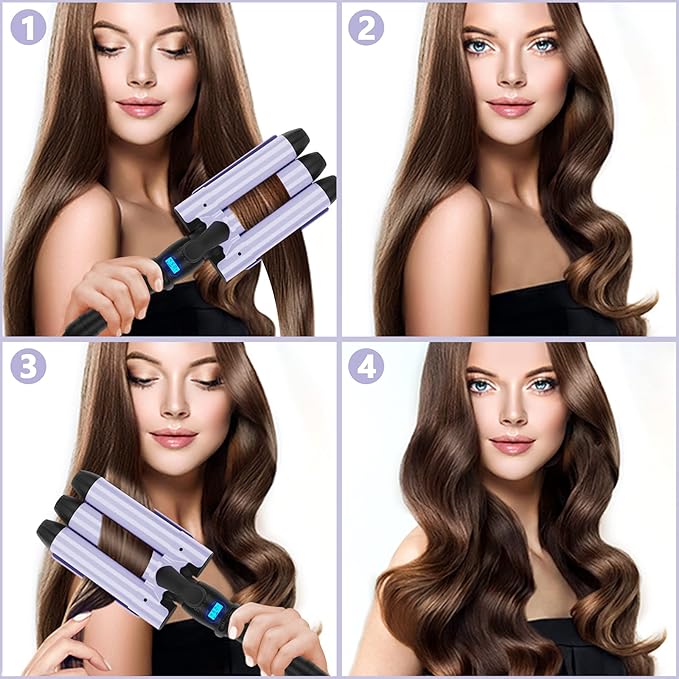 1

2

3

4