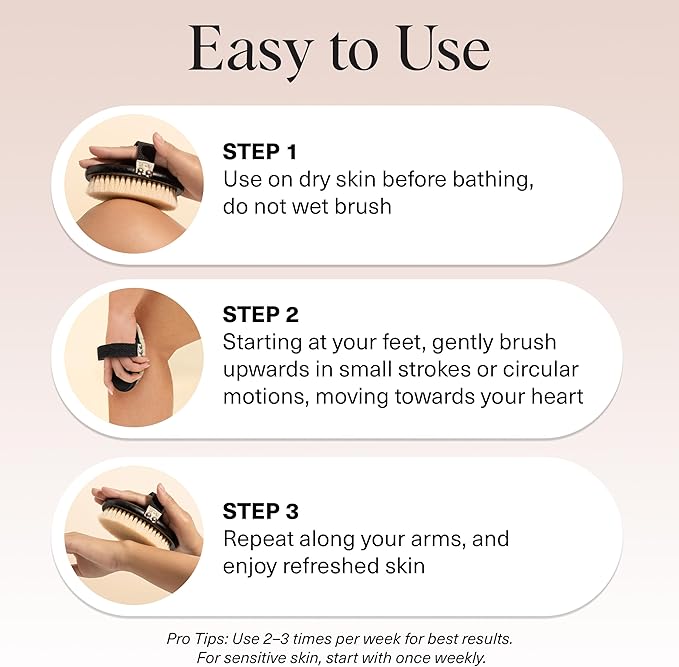 Easy to Use

STEP 1
Use on dry skin before bathing, do not wet brush

STEP 2
Starting at your feet, gently brush upwards in small strokes or circular motions, moving towards your heart

STEP 3
Repeat along your arms, and enjoy refreshed skin

Pro Tips: Use 2–3 times per week for best results. For sensitive skin, start with once weekly.