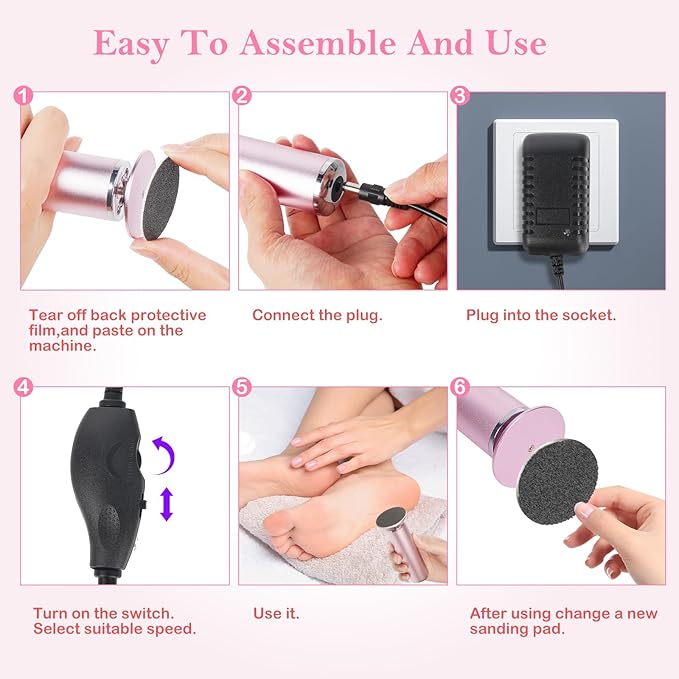 Easy To Assemble And Use

1

Tear off back protective film,and paste on the machine.

2

Connect the plug.

3

Plug into the socket.

4

Turn on the switch. Select suitable speed.

5

Use it.

6

After using change a new sanding pad.