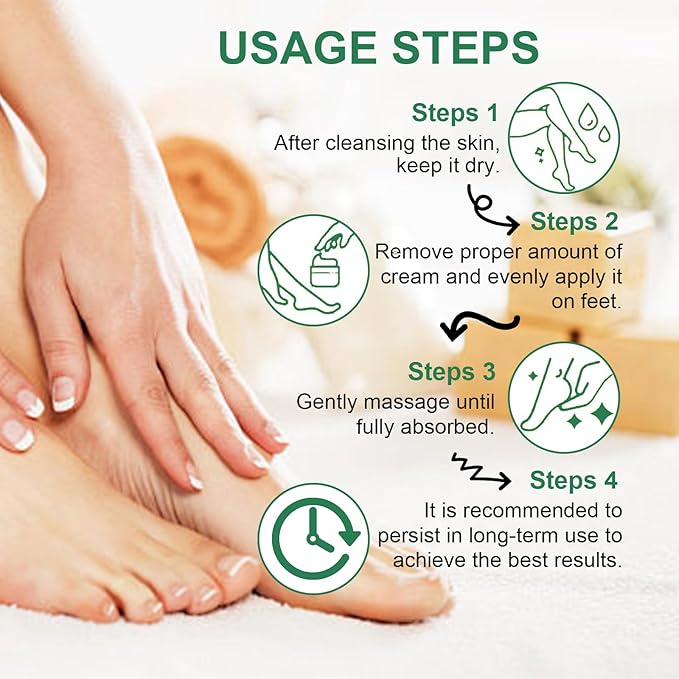 USAGE STEPS

Steps 1
After cleansing the skin, keep it dry.

Steps 2
Remove proper amount of cream and evenly apply it on feet.

Steps 3
Gently massage until fully absorbed.

Steps 4
It is recommended to persist in long-term use to achieve the best results.