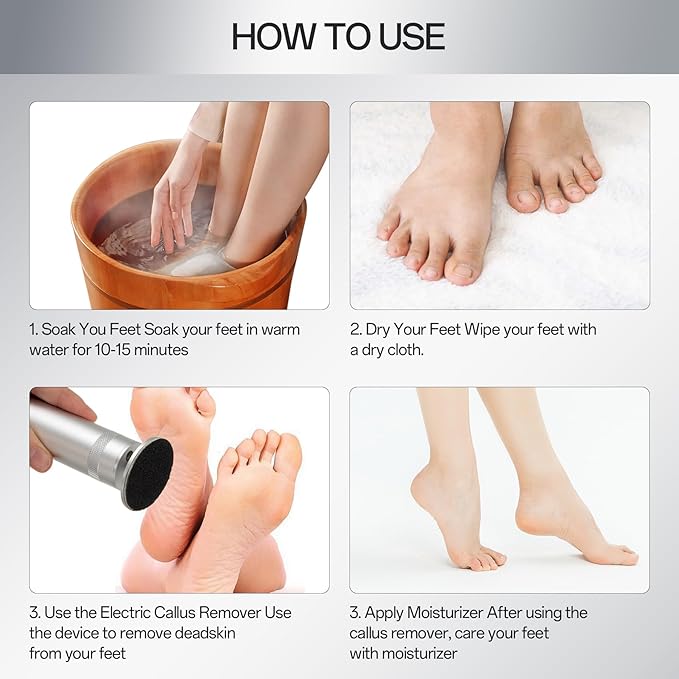 HOW TO USE

1. Soak You Feet Soak your feet in warm water for 10-15 minutes

2. Dry Your Feet Wipe your feet with a dry cloth.

3. Use the Electric Callus Remover Use the device to remove deadskin from your feet

3. Apply Moisturizer After using the callus remover, care your feet with moisturizer