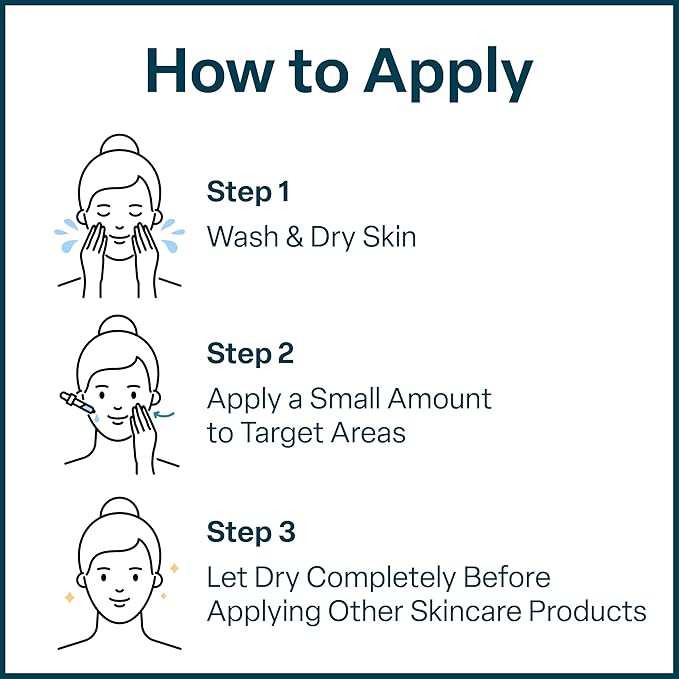 How to Apply

Step 1
Wash & Dry Skin

Step 2
Apply a Small Amount to Target Areas

Step 3
Let Dry Completely Before Applying Other Skincare Products