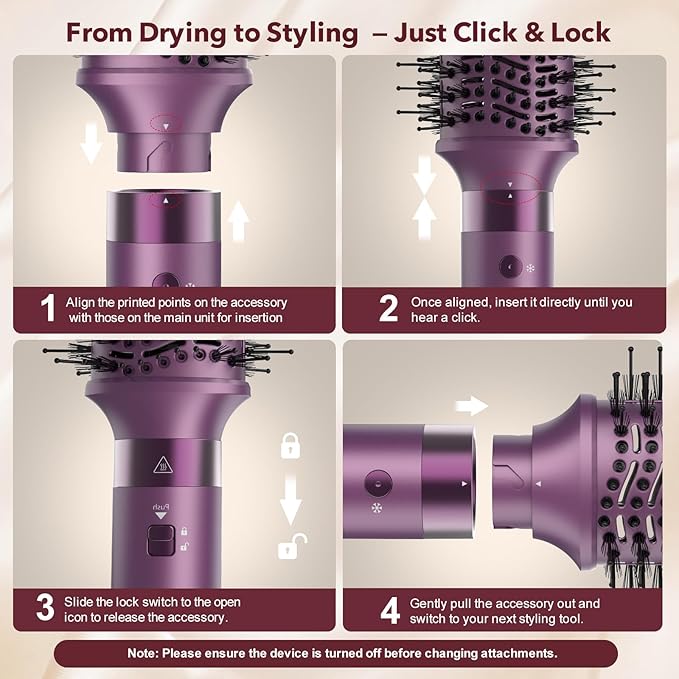 From Drying to Styling – Just Click & Lock

1 Align the printed points on the accessory with those on the main unit for insertion

2 Once aligned, insert it directly until you hear a click.

Push

3 Slide the lock switch to the open icon to release the accessory.

4 Gently pull the accessory out and switch to your next styling tool.

Note: Please ensure the device is turned off before changing attachments.