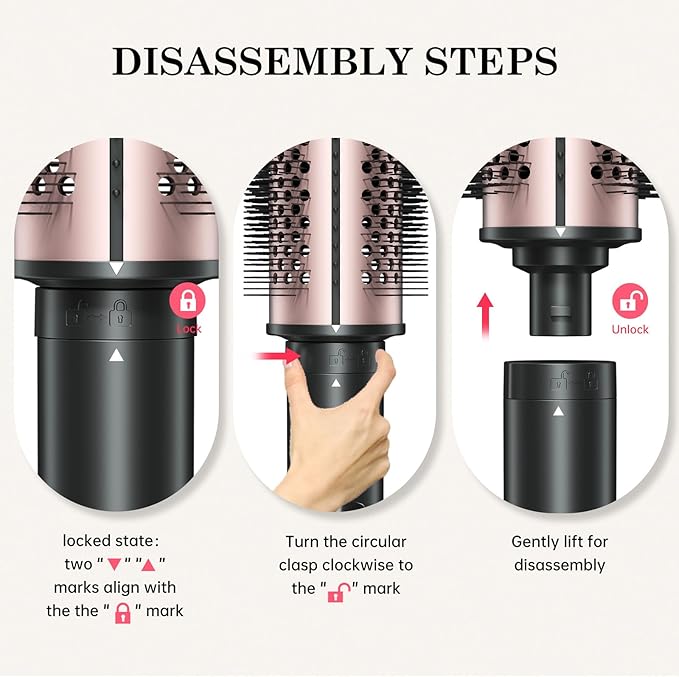 DISASSEMBLY STEPS

Lock

Unlock

locked state: two "▼" "▲" marks align with the the "🔒" mark

Turn the circular clasp clockwise to the "🔓" mark

Gently lift for disassembly