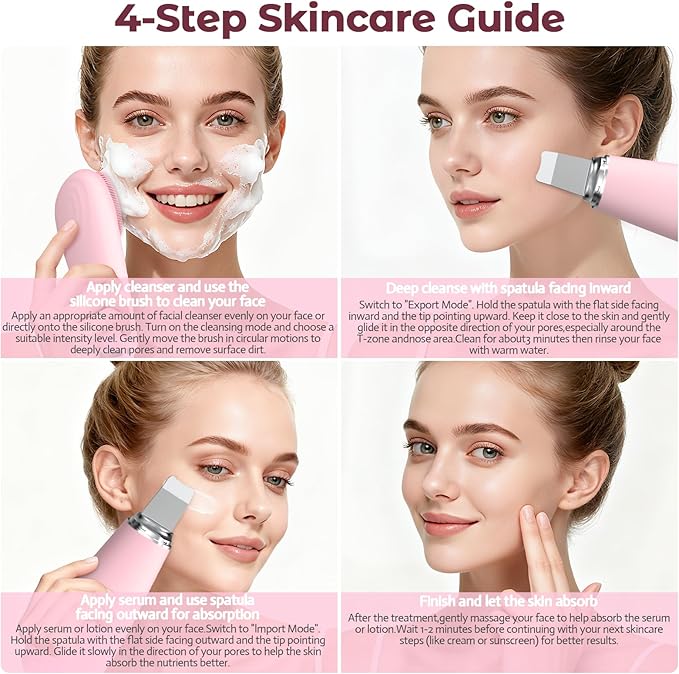 4-Step Skincare Guide

Apply cleanser and use the silicone brush to clean your face

Apply an appropriate amount of facial cleanser evenly on your face or directly onto the silicone brush. Turn on the cleansing mode and choose a suitable intensity level. Gently move the brush in circular motions to deeply clean pores and remove surface dirt.

Deep cleanse with spatula facing inward

Switch to "Export Mode". Hold the spatula with the flat side facing inward and the tip pointing upward. Keep it close to the skin and gently glide it in the opposite direction of your pores,especially around the T-zone andnose area.Clean for about3 minutes then rinse your face with warm water.

Apply serum and use spatula facing outward for absorption

Apply serum or lotion evenly on your face.Switch to "Import Mode". Hold the spatula with the flat side facing outward and the tip pointing upward. Glide it slowly in the direction of your pores to help the skin absorb the nutrients better.

Finish and let the skin absorb

After the treatment,gently massage your face to help absorb the serum or lotion.Wait 1-2 minutes before continuing with your next skincare steps (like cream or sunscreen) for better results.