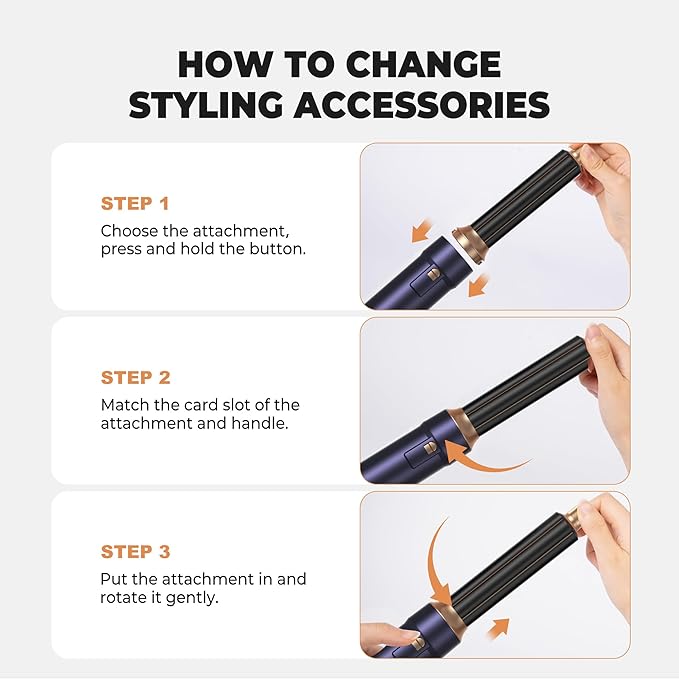 HOW TO CHANGE STYLING ACCESSORIES

STEP 1

Choose the attachment, press and hold the button.

STEP 2

Match the card slot of the attachment and handle.

STEP 3

Put the attachment in and rotate it gently.