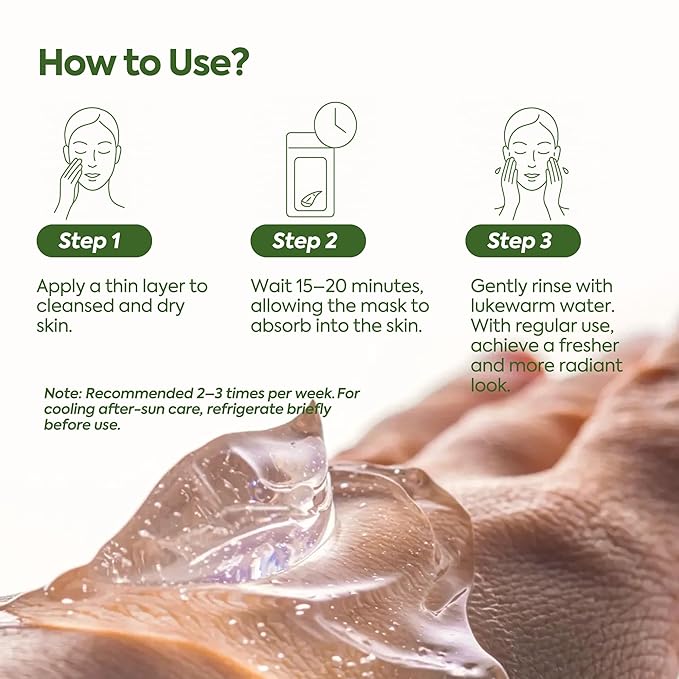 How to Use?

Step 1

Apply a thin layer to cleansed and dry skin.

Step 2

Wait 15–20 minutes, allowing the mask to absorb into the skin.

Step 3

Gently rinse with lukewarm water. With regular use, achieve a fresher and more radiant look.

Note: Recommended 2–3 times per week. For cooling after-sun care, refrigerate briefly before use.