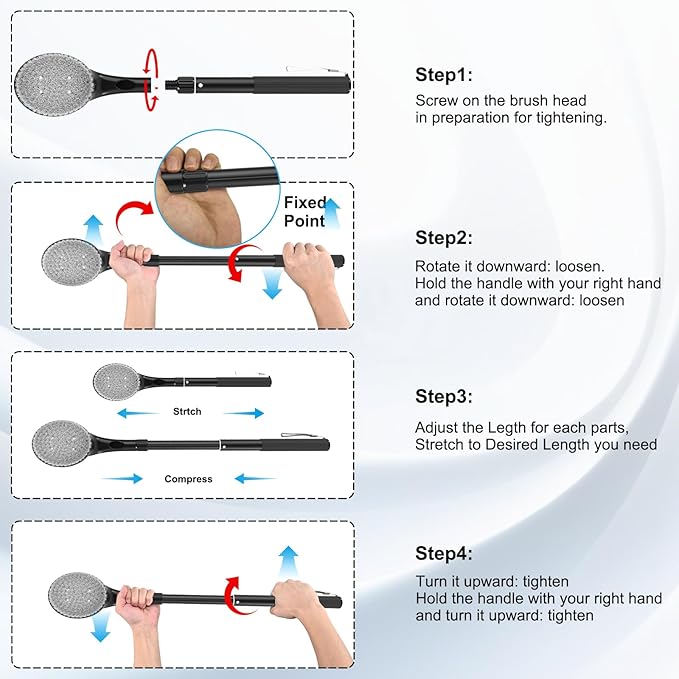 Step1:
Screw on the brush head in preparation for tightening.

Fixed Point

Step2:
Rotate it downward: loosen.
Hold the handle with your right hand and rotate it downward: loosen

Strtch

Compress

Step3:
Adjust the Legth for each parts, Stretch to Desired Length you need

Step4:
Turn it upward: tighten
Hold the handle with your right hand and turn it upward: tighten