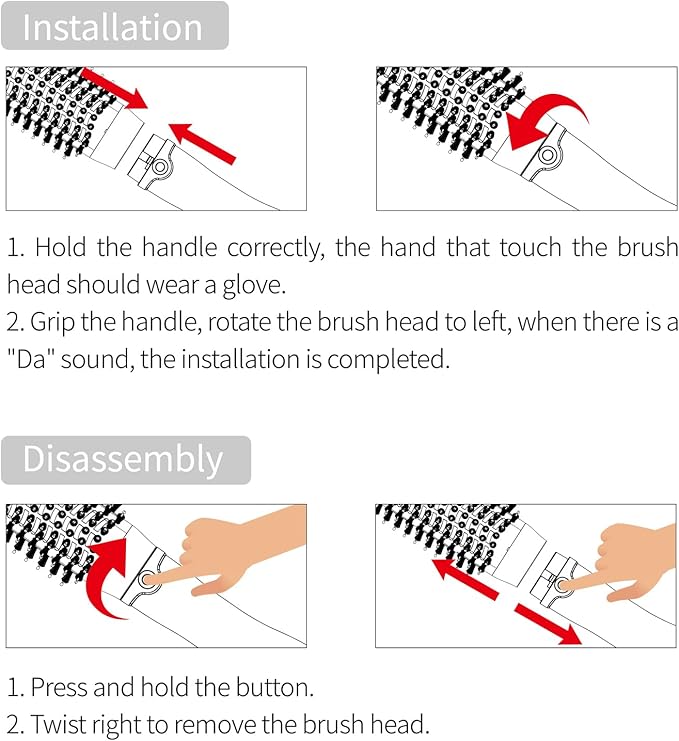 Installation

1. Hold the handle correctly, the hand that touch the brush head should wear a glove.
2. Grip the handle, rotate the brush head to left, when there is a "Da" sound, the installation is completed.

Disassembly

1. Press and hold the button.
2. Twist right to remove the brush head.