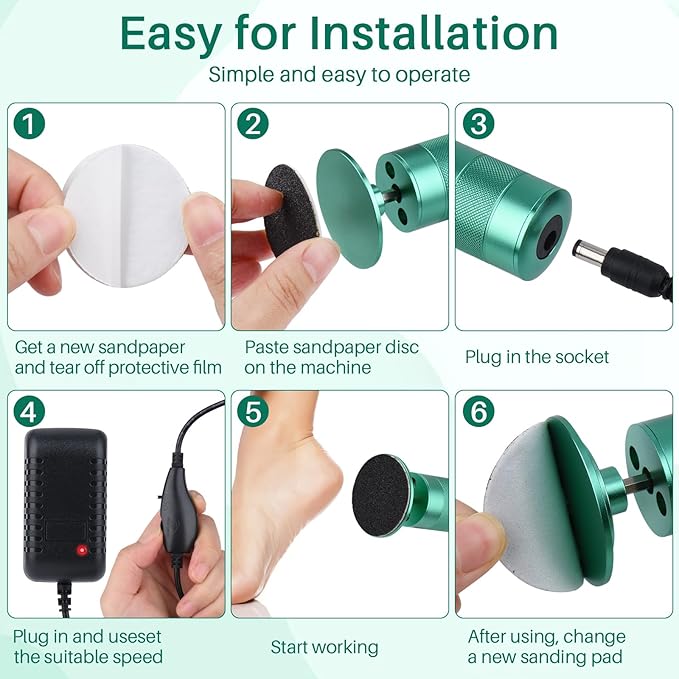 Easy for Installation

Simple and easy to operate

1

Get a new sandpaper and tear off protective film

2

Paste sandpaper disc on the machine

3

Plug in the socket

4

Plug in and useset the suitable speed

5

Start working

6

After using, change a new sanding pad