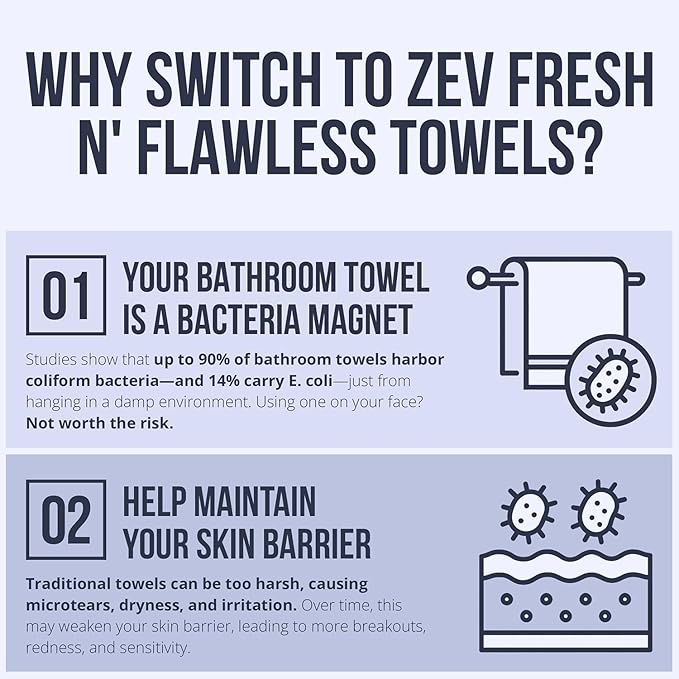 WHY SWITCH TO ZEV FRESH N' FLAWLESS TOWELS?

01

YOUR BATHROOM TOWEL IS A BACTERIA MAGNET

Studies show that up to 90% of bathroom towels harbor coliform bacteria—and 14% carry E. coli—just from hanging in a damp environment. Using one on your face? Not worth the risk.

02

HELP MAINTAIN YOUR SKIN BARRIER

Traditional towels can be too harsh, causing microtears, dryness, and irritation. Over time, this may weaken your skin barrier, leading to more breakouts, redness, and sensitivity.