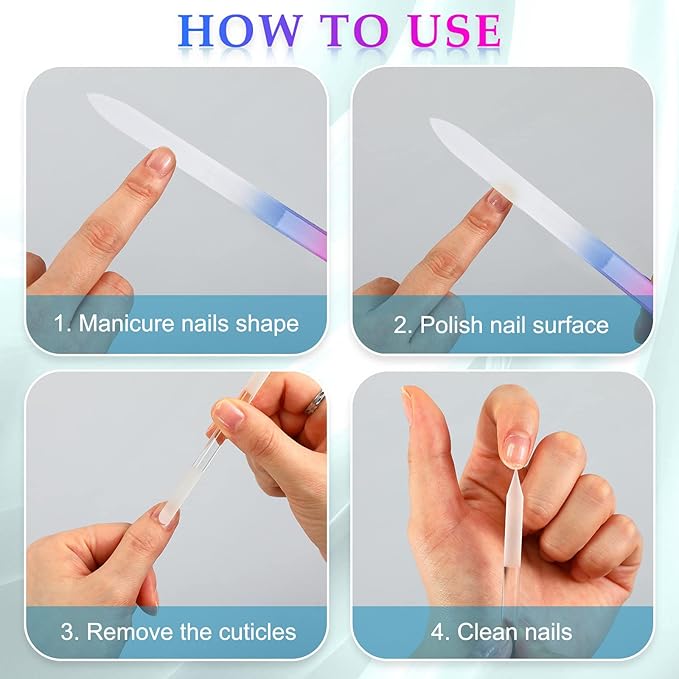 HOW TO USE

1. Manicure nails shape

2. Polish nail surface

3. Remove the cuticles

4. Clean nails