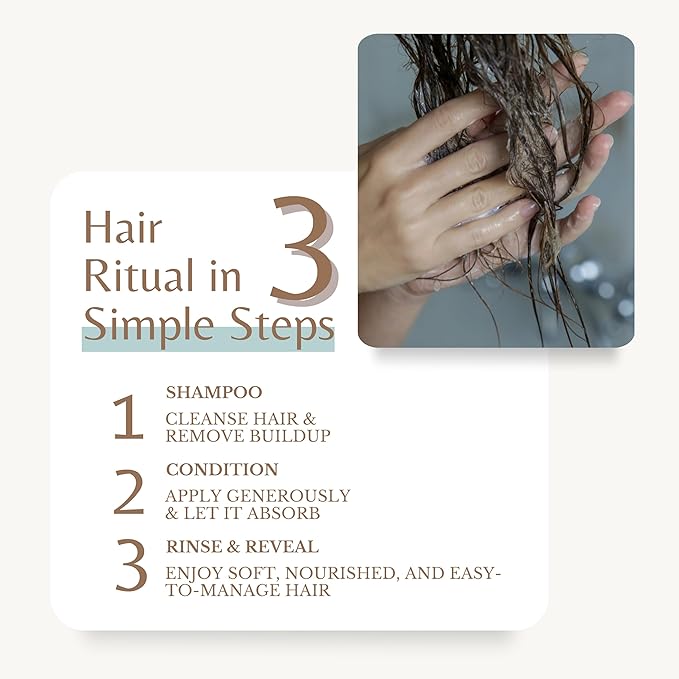 Hair Ritual in 3 Simple Steps

1 SHAMPOO
CLEANSE HAIR & REMOVE BUILDUP

2 CONDITION
APPLY GENEROUSLY & LET IT ABSORB

3 RINSE & REVEAL
ENJOY SOFT, NOURISHED, AND EASY-TO-MANAGE HAIR