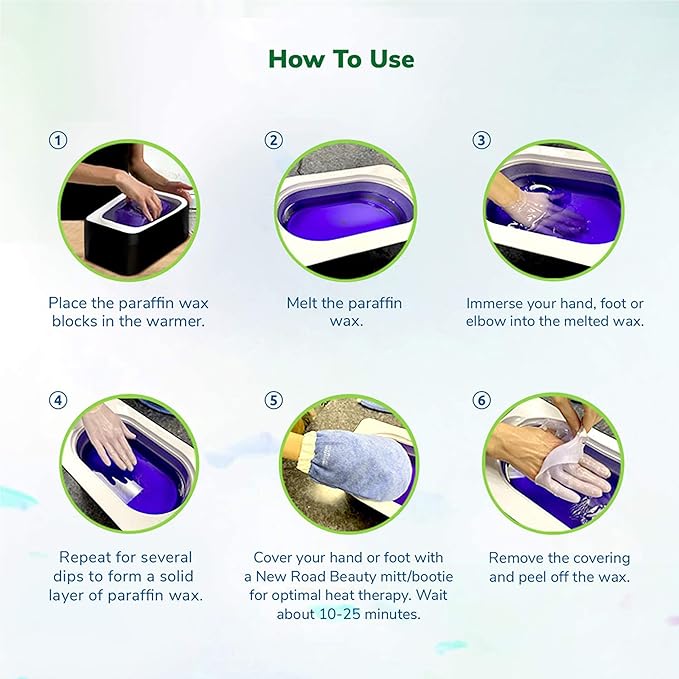 How To Use

1

Place the paraffin wax blocks in the warmer.

2

Melt the paraffin wax.

3

Immerse your hand, foot or elbow into the melted wax.

4

Repeat for several dips to form a solid layer of paraffin wax.

5

Cover your hand or foot with a New Road Beauty mitt/bootie for optimal heat therapy. Wait about 10-25 minutes.

6

Remove the covering and peel off the wax.