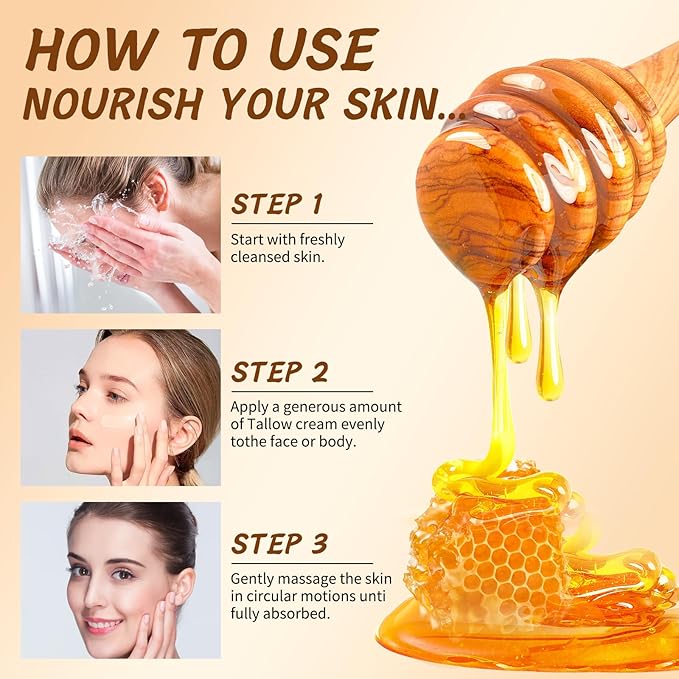 HOW TO USE
NOURISH YOUR SKIN...

STEP 1
Start with freshly cleansed skin.

STEP 2
Apply a generous amount of Tallow cream evenly tothe face or body.

STEP 3
Gently massage the skin in circular motions unti fully absorbed.