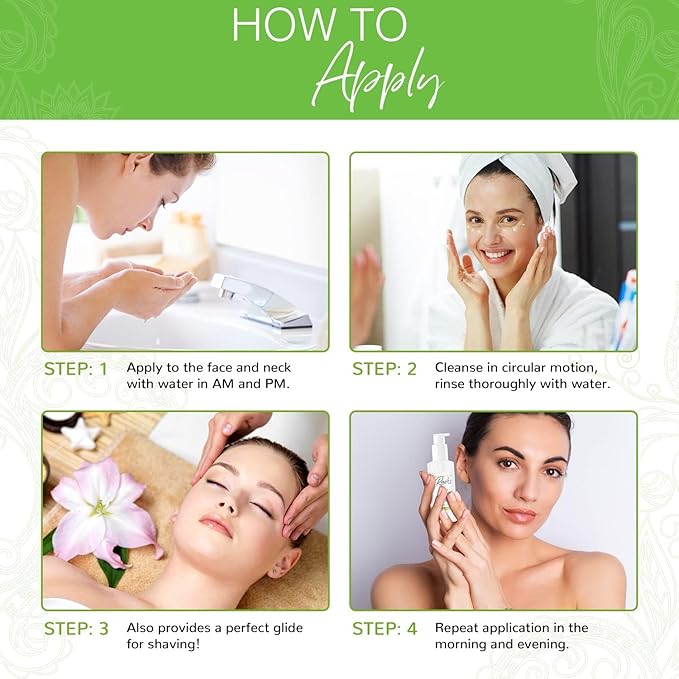 HOW TO
Apply

STEP: 1 Apply to the face and neck with water in AM and PM.

STEP: 2 Cleanse in circular motion, rinse thoroughly with water.

STEP: 3 Also provides a perfect glide for shaving!

STEP: 4 Repeat application in the morning and evening.