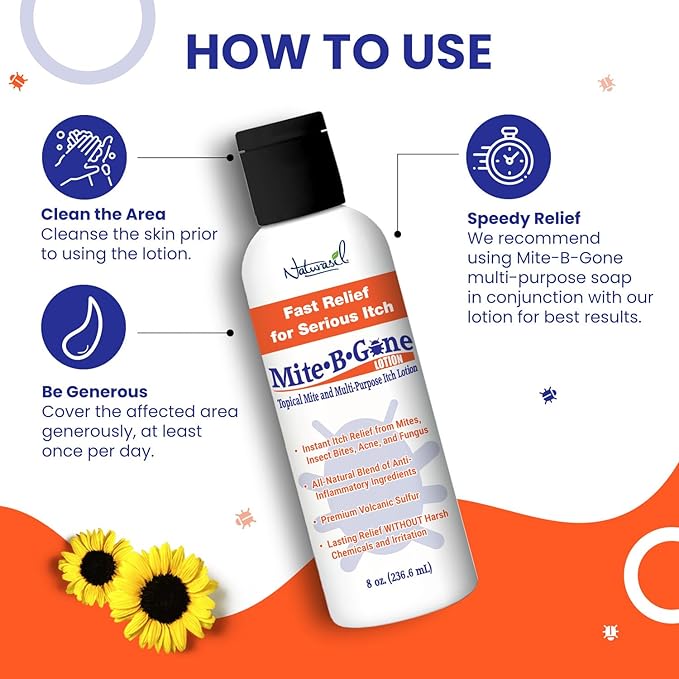 HOW TO USE

Clean the Area
Cleanse the skin prior to using the lotion.

Be Generous
Cover the affected area generously, at least once per day.

Naturasil

Fast Relief for Serious Itch

Mite•B•Gone
LOTION
Topical Mite and Multi-Purpose Itch Lotion

• Instant Itch Relief from Mites, Insect Bites, Acne, and Fungus
• All-Natural Blend of Anti-Inflammatory Ingredients
• Premium Volcanic Sulfur
• Lasting Relief WITHOUT Harsh Chemicals and Irritation

8 oz. (236.6 mL)

Speedy Relief
We recommend using Mite-B-Gone multi-purpose soap in conjunction with our lotion for best results.