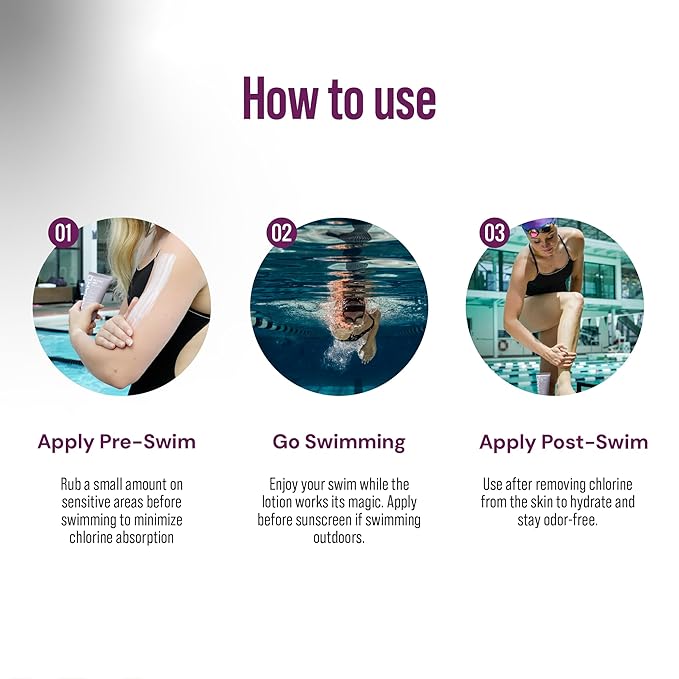 How to use

01

Apply Pre-Swim

Rub a small amount on sensitive areas before swimming to minimize chlorine absorption

02

Go Swimming

Enjoy your swim while the lotion works its magic. Apply before sunscreen if swimming outdoors.

03

Apply Post-Swim

Use after removing chlorine from the skin to hydrate and stay odor-free.