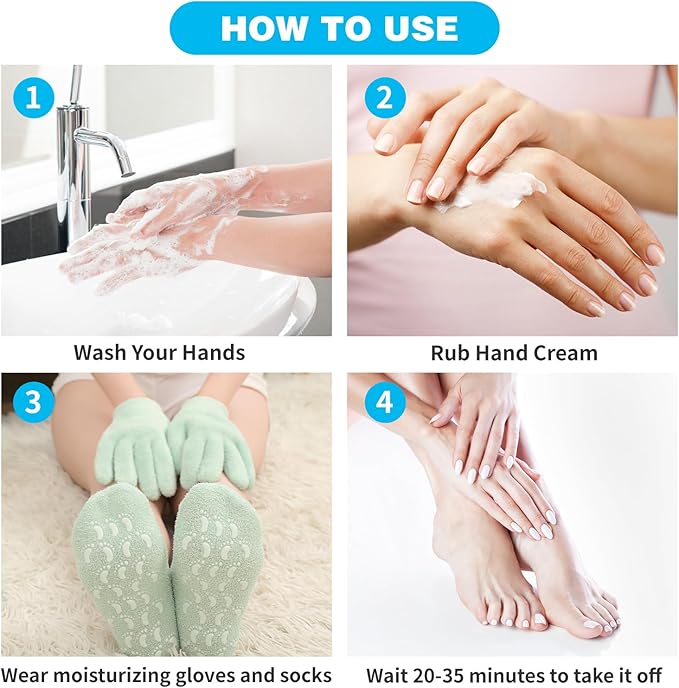 HOW TO USE

1

Wash Your Hands

2

Rub Hand Cream

3

Wear moisturizing gloves and socks

4

Wait 20-35 minutes to take it off