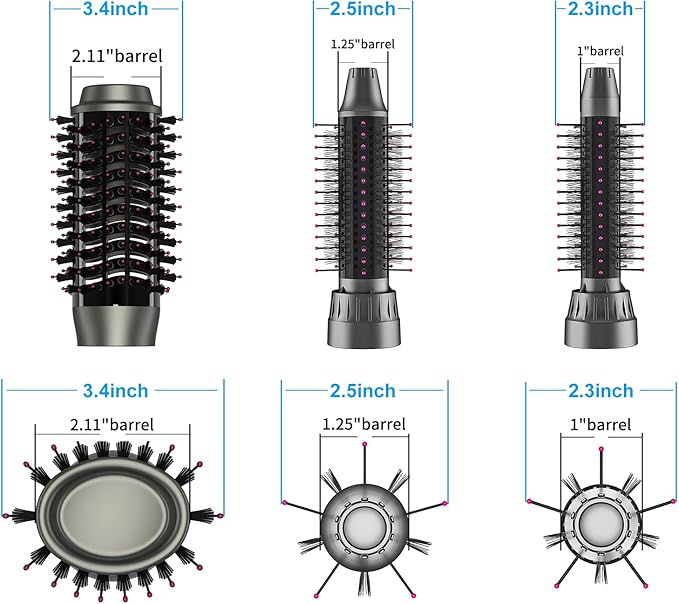 3.4inch
2.11"barrel

2.5inch
1.25"barrel

2.3inch
1"barrel

3.4inch
2.11"barrel

2.5inch
1.25"barrel

2.3inch
1"barrel