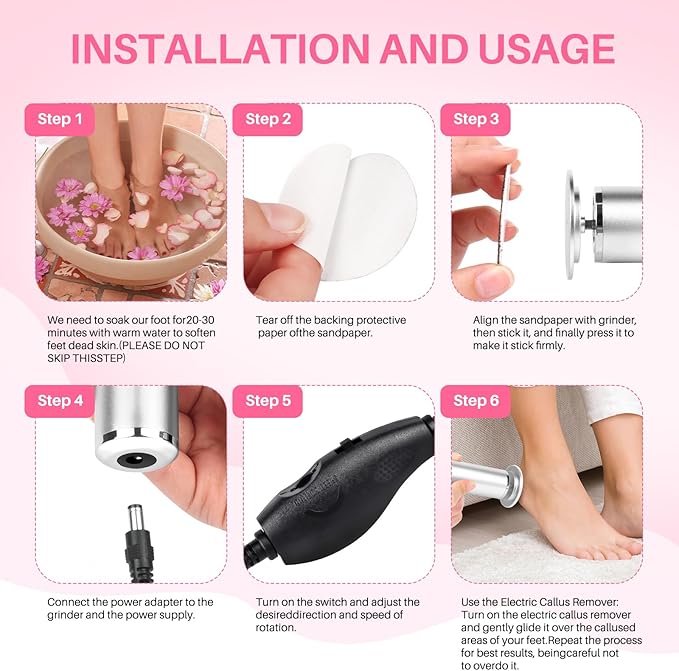 INSTALLATION AND USAGE

Step 1

We need to soak our foot for20-30 minutes with warm water to soften feet dead skin.(PLEASE DO NOT SKIP THISSTEP)

Step 2

Tear off the backing protective paper ofthe sandpaper.

Step 3

Align the sandpaper with grinder, then stick it, and finally press it to make it stick firmly.

Step 4

Connect the power adapter to the grinder and the power supply.

Step 5

Turn on the switch and adjust the desireddirection and speed of rotation.

Step 6

Use the Electric Callus Remover: Turn on the electric callus remover and gently glide it over the callused areas of your feet.Repeat the process for best results, beingcareful not to overdo it.