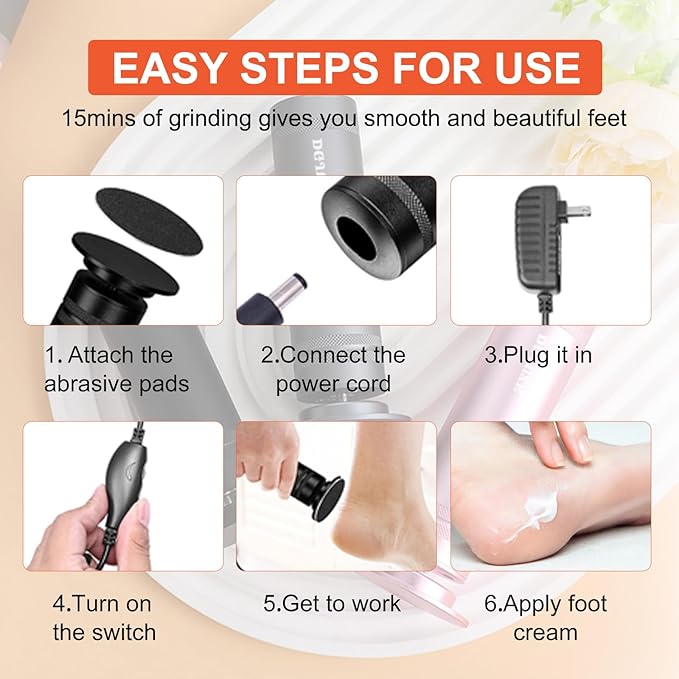 EASY STEPS FOR USE

15mins of grinding gives you smooth and beautiful feet

1. Attach the abrasive pads

2.Connect the power cord

3.Plug it in

4.Turn on the switch

5.Get to work

6.Apply foot cream