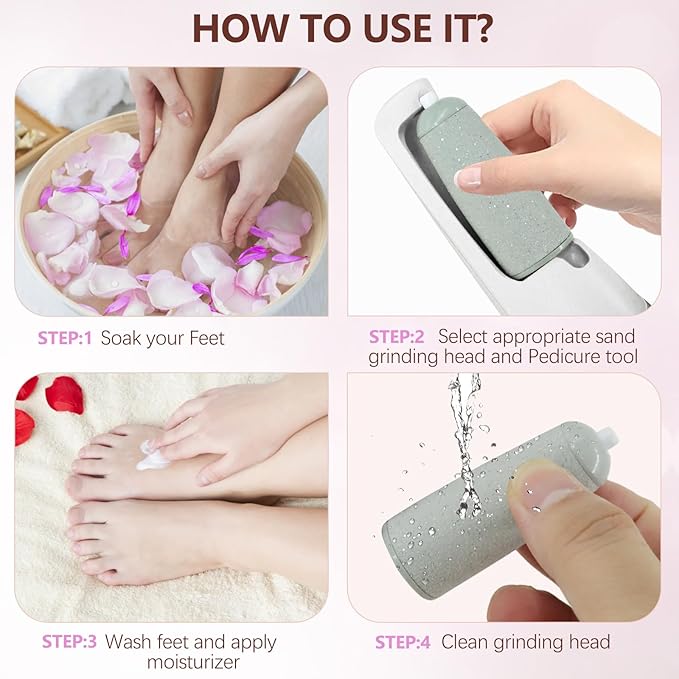 HOW TO USE IT?

STEP:1 Soak your Feet

STEP:2 Select appropriate sand grinding head and Pedicure tool

STEP:3 Wash feet and apply moisturizer

STEP:4 Clean grinding head