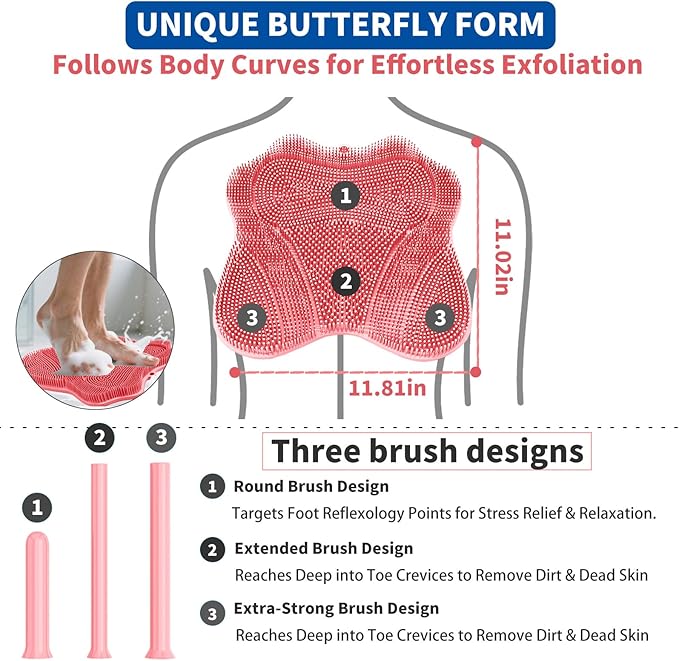 UNIQUE BUTTERFLY FORM
Follows Body Curves for Effortless Exfoliation

1
2
3
3
11.02in
11.81in

2
3
1

Three brush designs

1 Round Brush Design
Targets Foot Reflexology Points for Stress Relief & Relaxation.

2 Extended Brush Design
Reaches Deep into Toe Crevices to Remove Dirt & Dead Skin

3 Extra-Strong Brush Design
Reaches Deep into Toe Crevices to Remove Dirt & Dead Skin