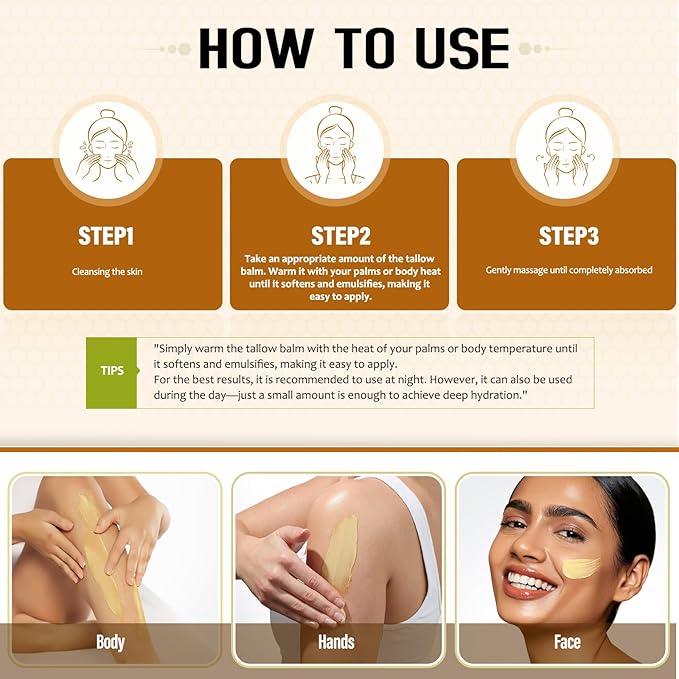 HOW TO USE

STEP1

Cleansing the skin

STEP2

Take an appropriate amount of the tallow balm. Warm it with your palms or body heat until it softens and emulsifies, making it easy to apply.

STEP3

Gently massage until completely absorbed

TIPS

"Simply warm the tallow balm with the heat of your palms or body temperature until it softens and emulsifies, making it easy to apply.
For the best results, it is recommended to use at night. However, it can also be used during the day—just a small amount is enough to achieve deep hydration."

Body

Hands

Face